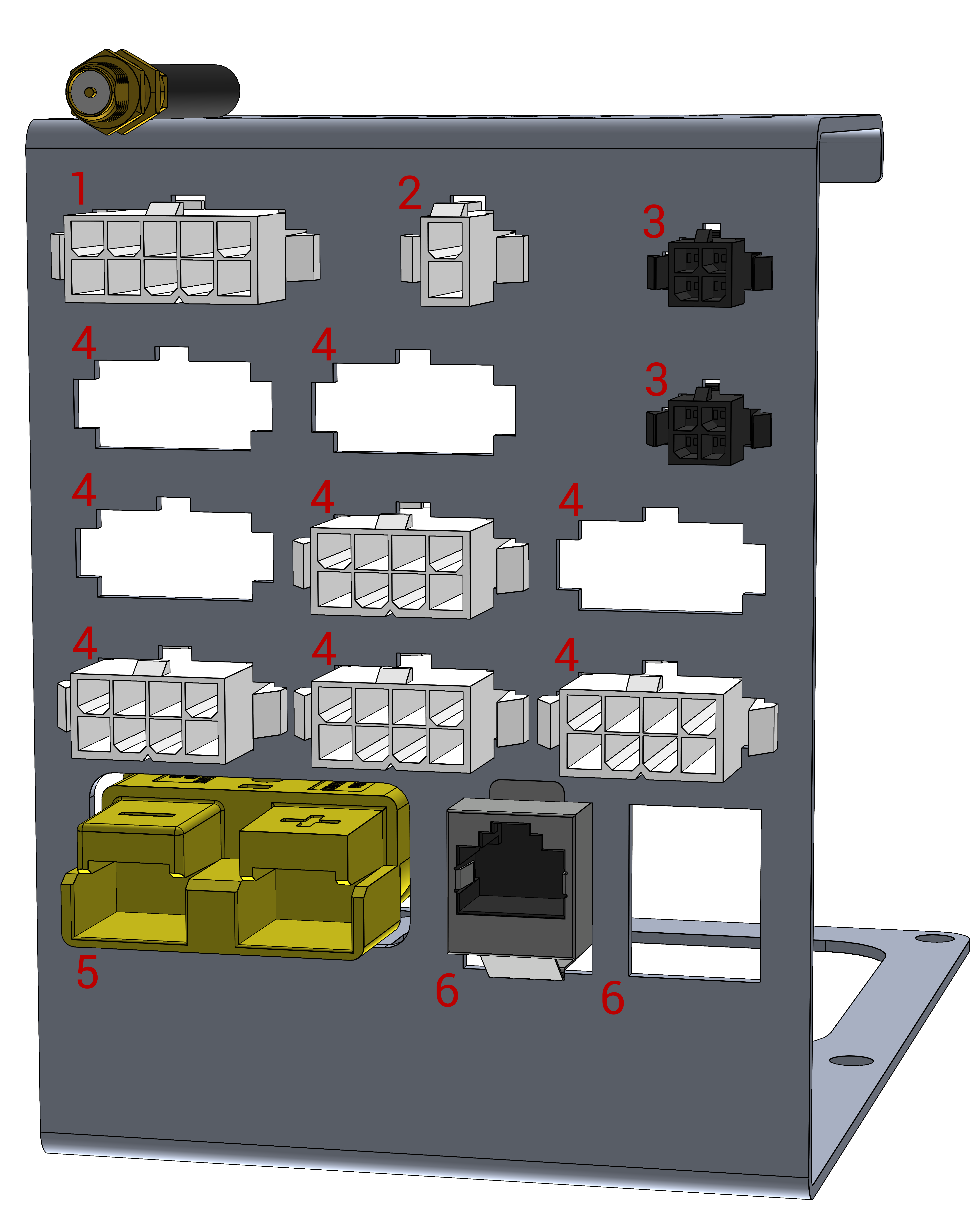 1
2
3
4
4
3
4
4
4
4
4
4
5
6
6